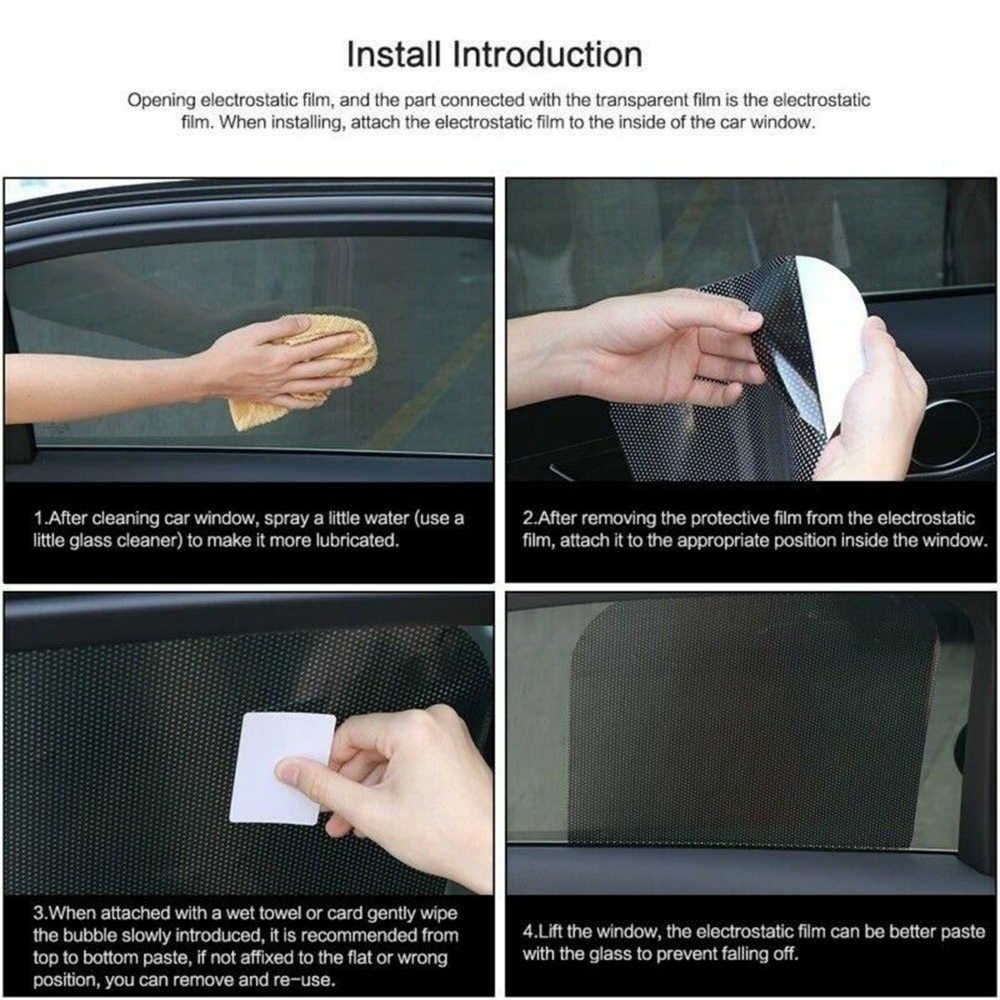 Install Introduction

Opening electrostatic film, and the part connected with the transparent film is the electrostatic film. When installing, attach the electrostatic film to the inside of the car window.

1.After cleaning car window, spray a little water (use a little glass cleaner) to make it more lubricated.

2.After removing the protective film from the electrostatic film, attach it to the appropriate position inside the window.

3.When attached with a wet towel or card gently wipe the bubble slowly introduced, it is recommended from top to bottom paste, if not affixed to the flat or wrong position, you can remove and re-use.

4.Lift the window, the electrostatic film can be better paste with the glass to prevent falling off.