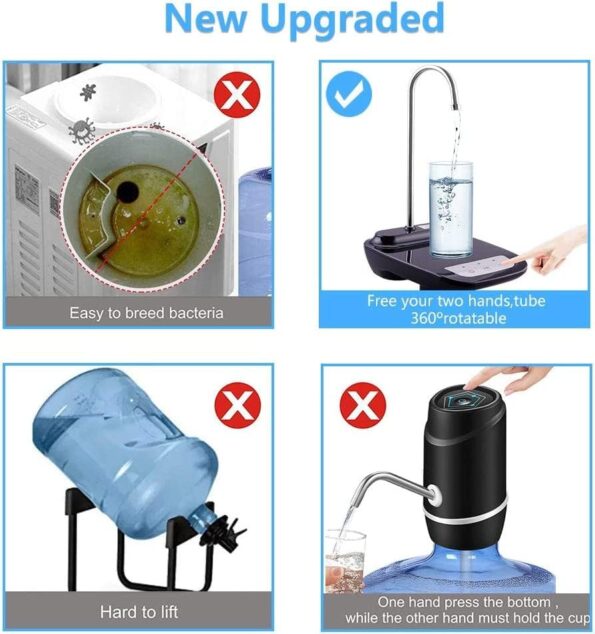 New Upgraded

Easy to breed bacteria

Free your two hands,tube 360ºrotatable

Hard to lift

One hand press the bottom , while the other hand must hold the cup